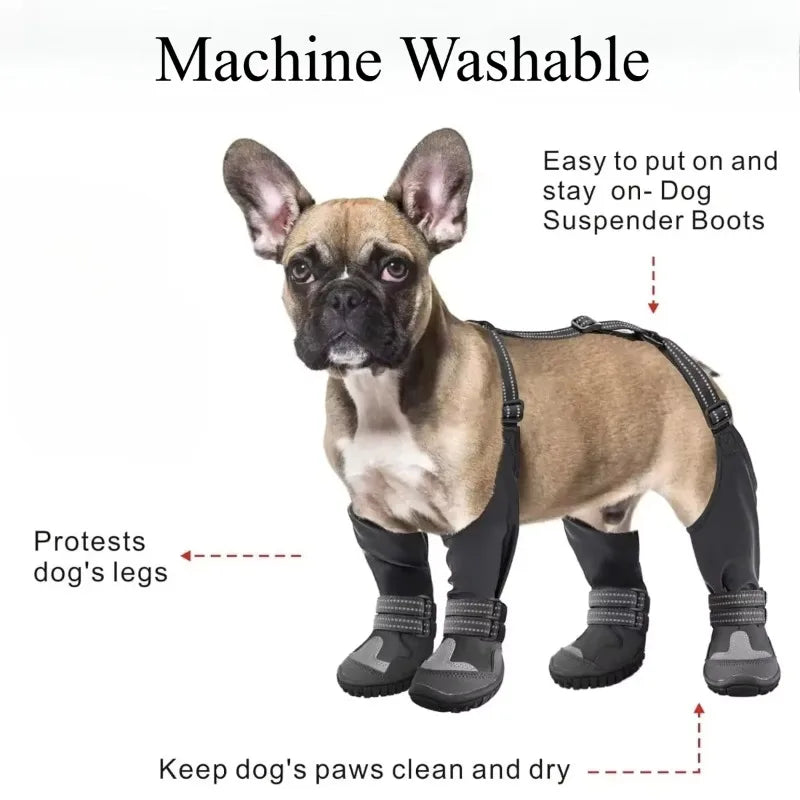 Machine Washable

Easy to put on and stay on- Dog Suspender Boots

Protests dog's legs

Keep dog's paws clean and dry