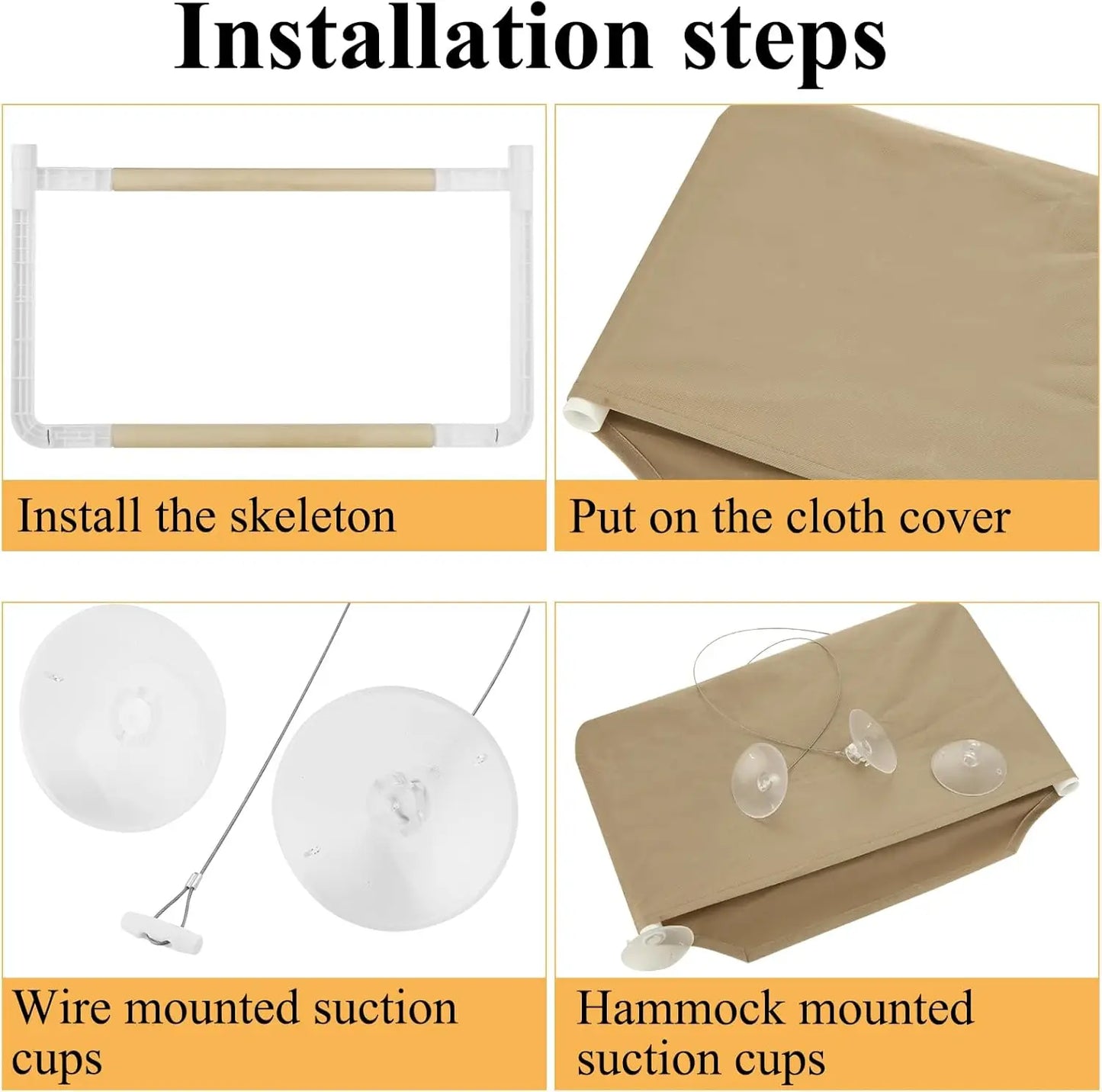 Installation steps

Install the skeleton

Put on the cloth cover

Wire mounted suction cups

Hammock mounted suction cups