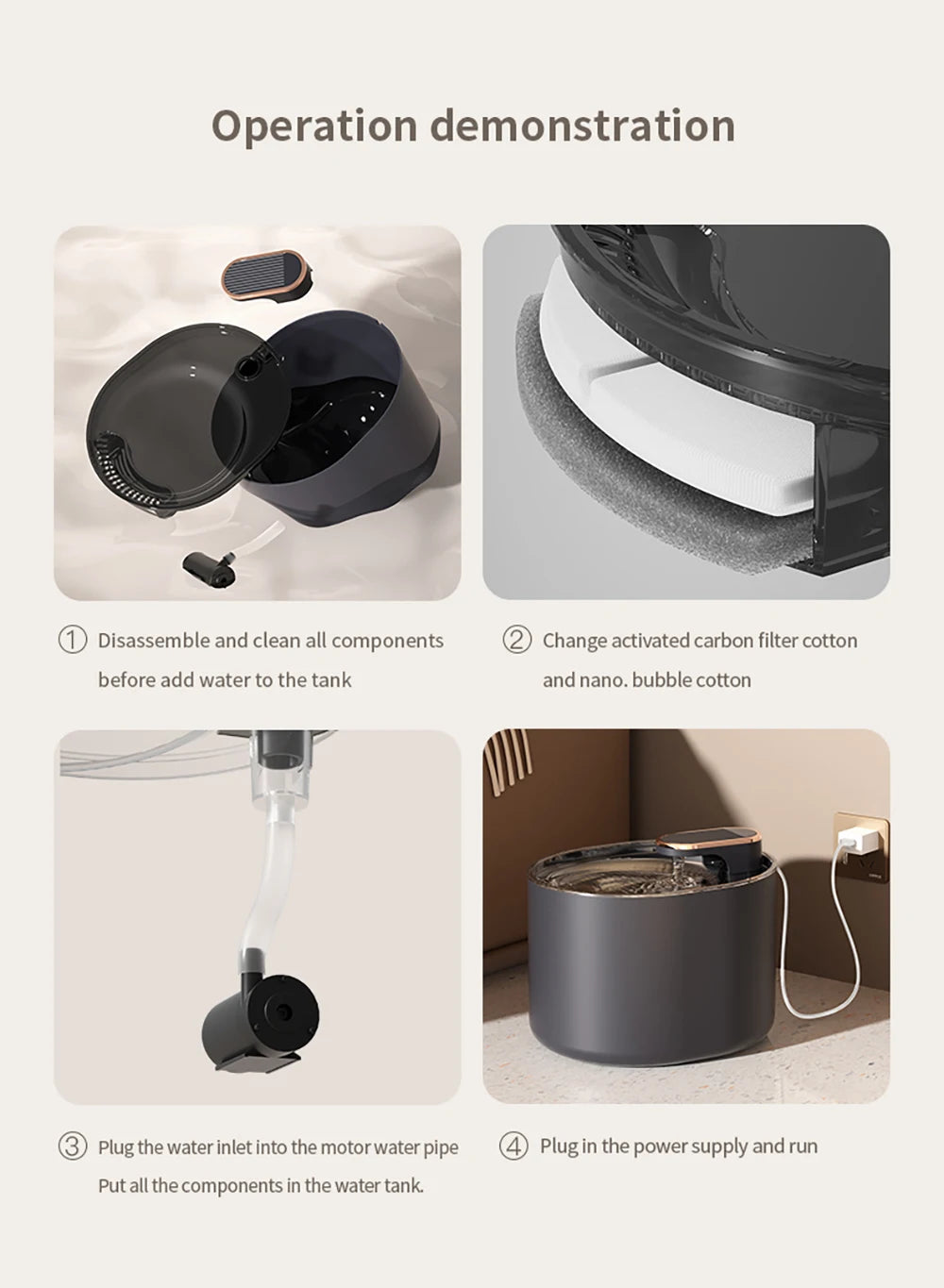 Operation demonstration

① Disassemble and clean all components before add water to the tank

② Change activated carbon filter cotton and nano. bubble cotton

③ Plug the water inlet into the motor water pipe Put all the components in the water tank.

④ Plug in the power supply and run