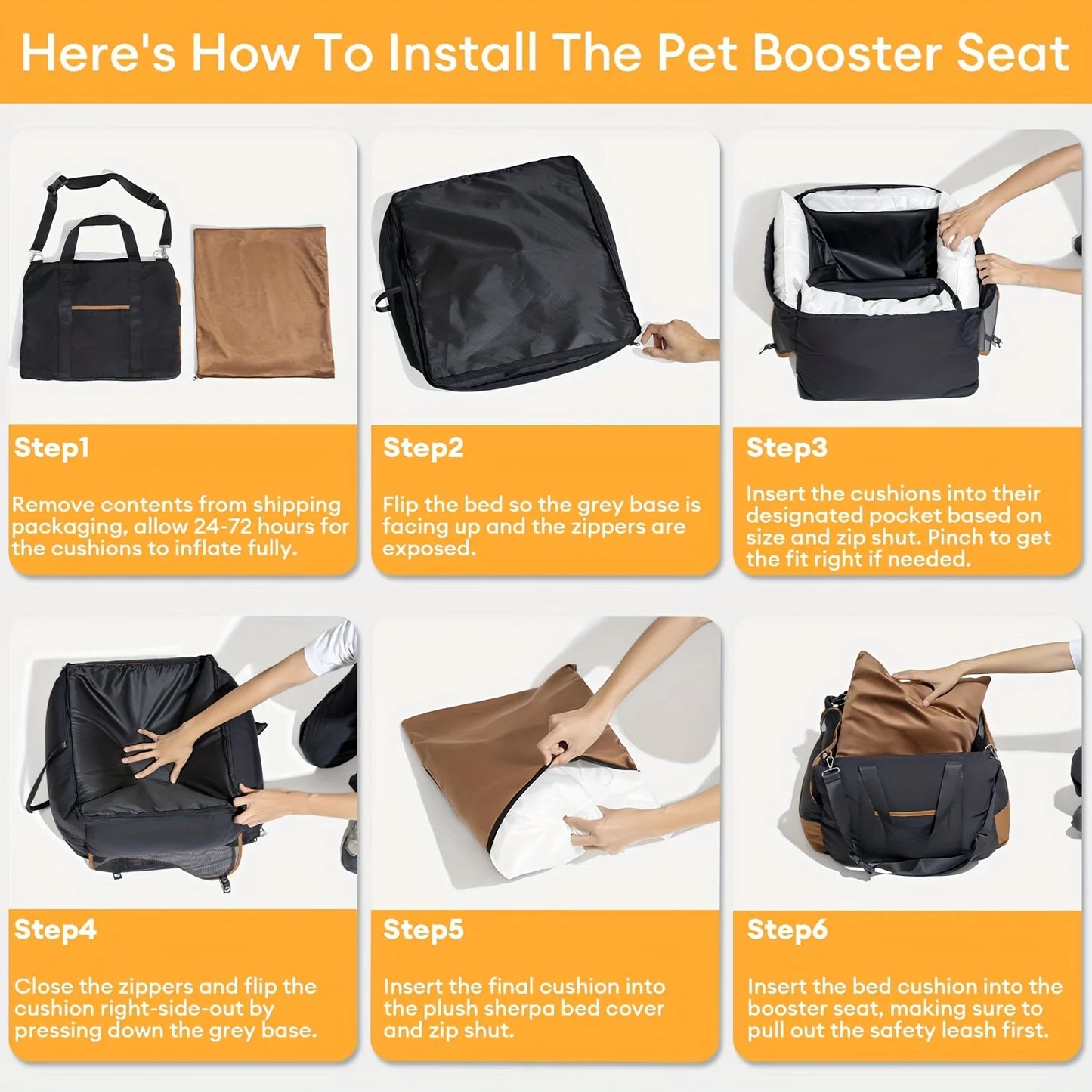 Here's How To Install The Pet Booster Seat

Step1

Remove contents from shipping packaging, allow 24-72 hours for the cushions to inflate fully.

Step2

Flip the bed so the grey base is facing up and the zippers are exposed.

Step3

Insert the cushions into their designated pocket based on size and zip shut. Pinch to get the fit right if needed.

Step4

Close the zippers and flip the cushion right-side-out by pressing down the grey base.

Step5

Insert the final cushion into the plush sherpa bed cover and zip shut.

Step6

Insert the bed cushion into the booster seat, making sure to pull out the safety leash first.