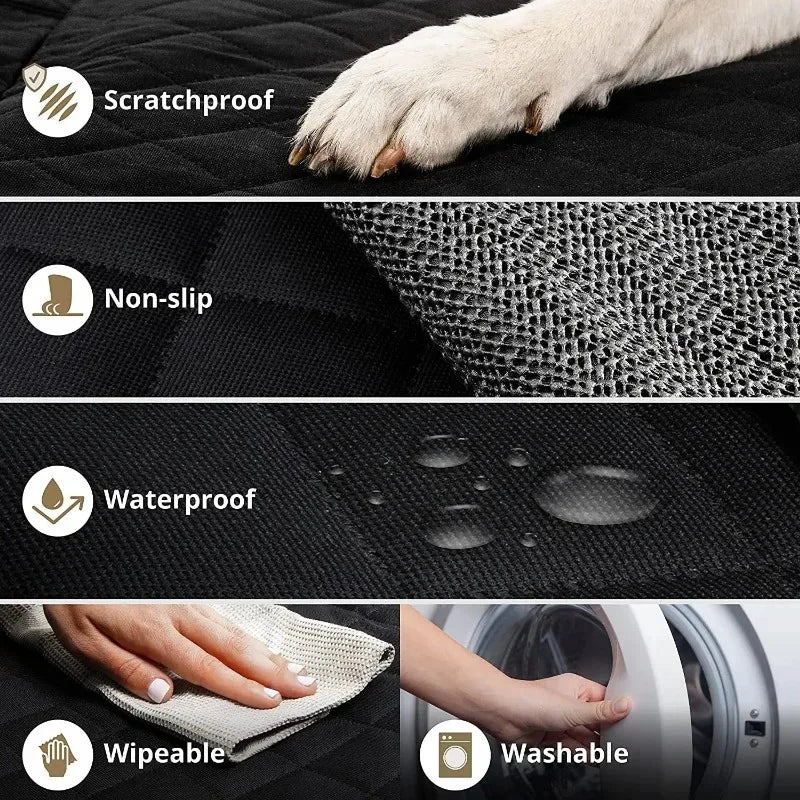 Scratchproof

Non-slip

Waterproof

Wipeable

Washable