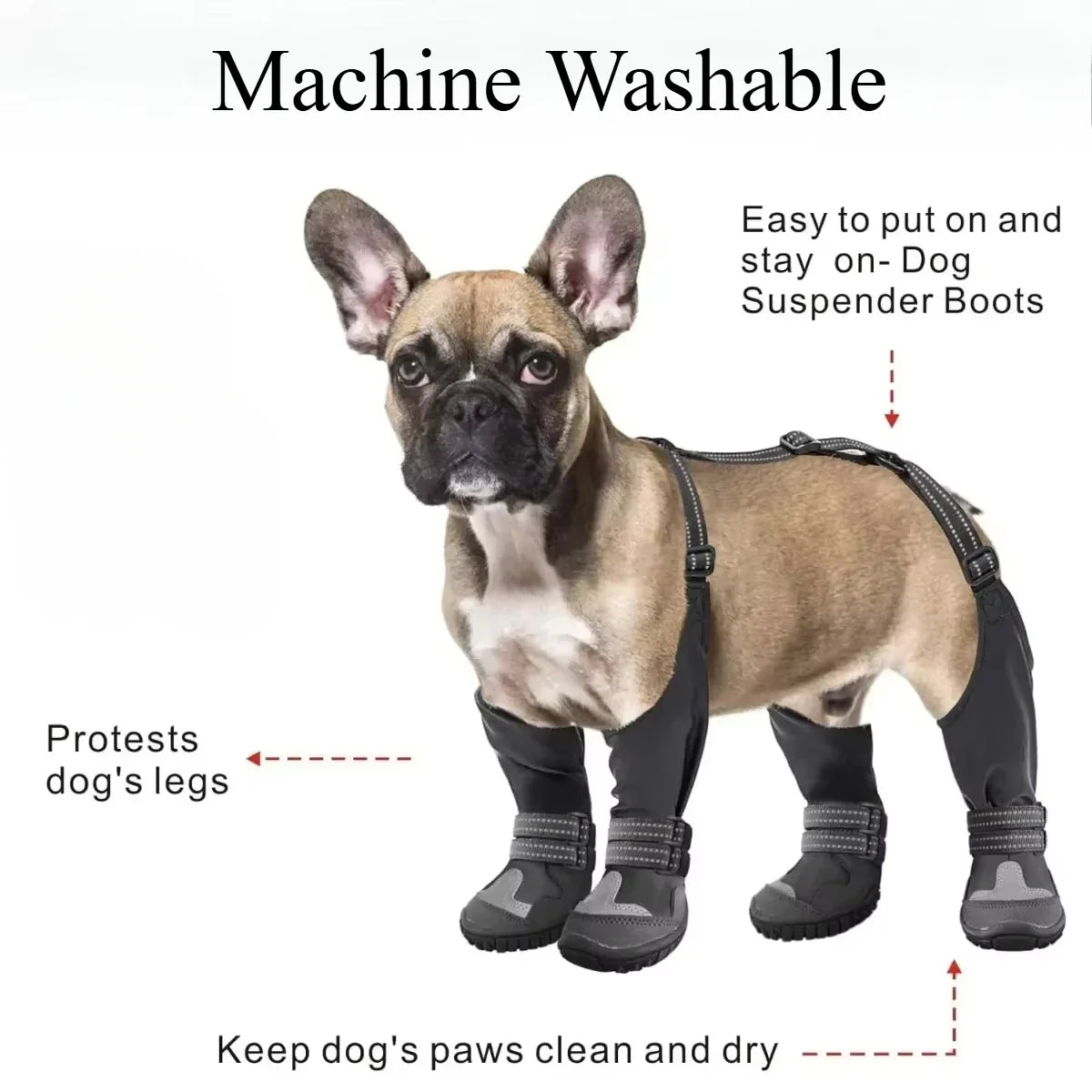 Machine Washable

Easy to put on and stay on- Dog Suspender Boots

Protests dog's legs

Keep dog's paws clean and dry