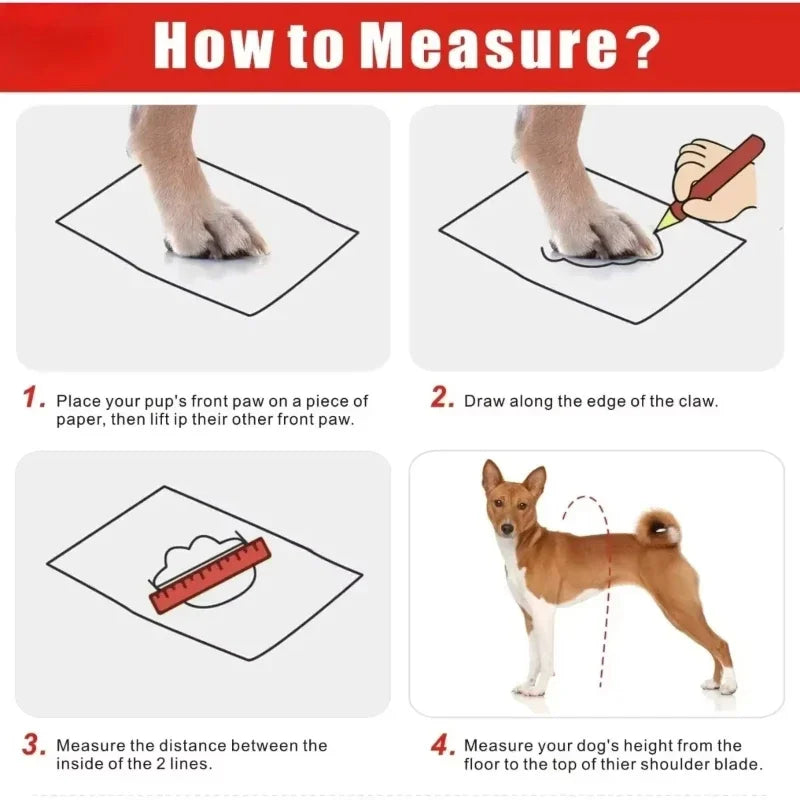 How to Measure?

1. Place your pup's front paw on a piece of paper, then lift ip their other front paw.

2. Draw along the edge of the claw.

3. Measure the distance between the inside of the 2 lines.

4. Measure your dog's height from the floor to the top of thier shoulder blade.