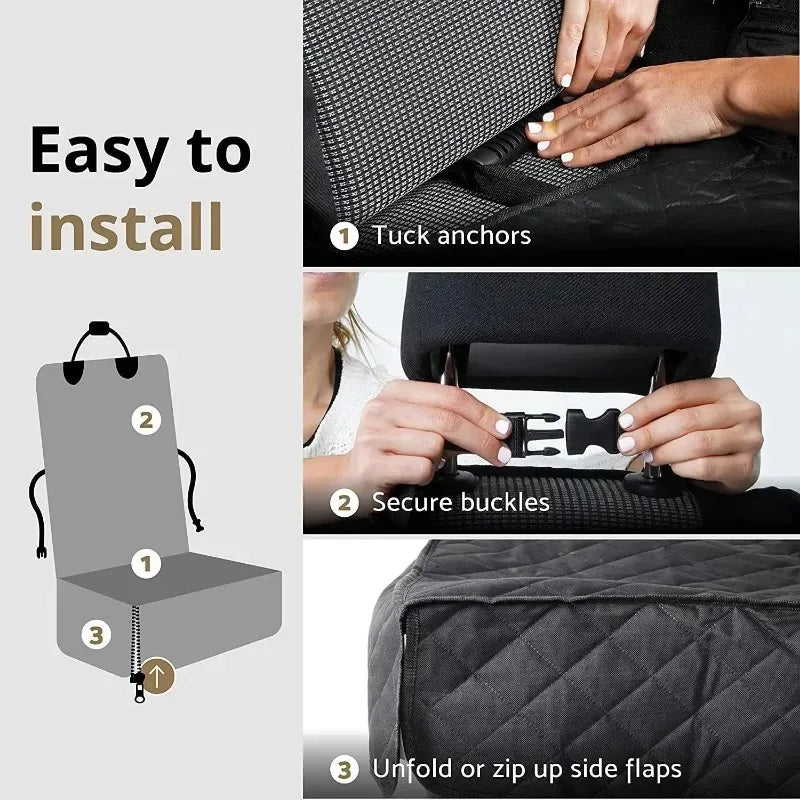 Easy to install

2

1

3

1 Tuck anchors

2 Secure buckles

3 Unfold or zip up side flaps